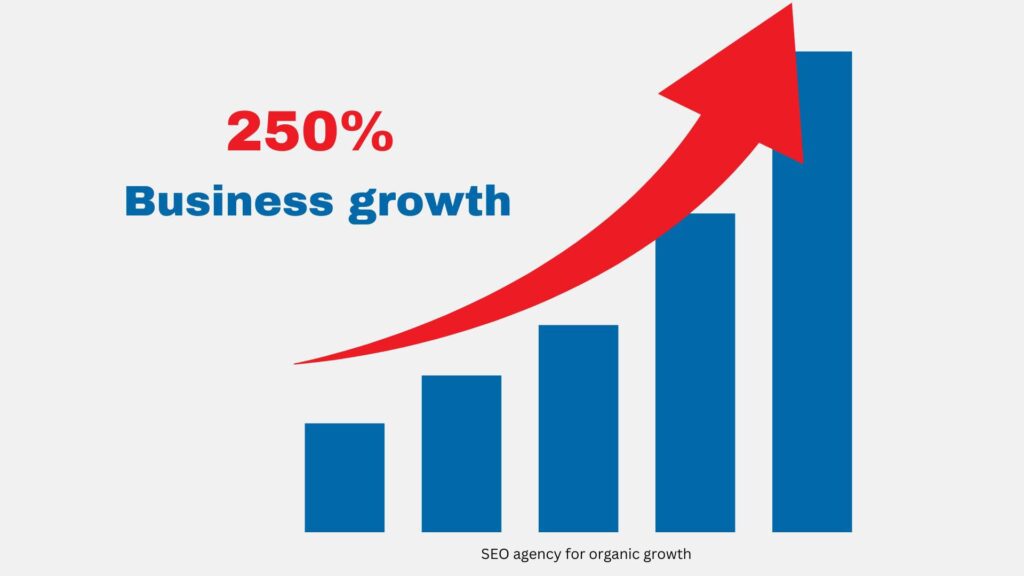 250%
Business growth

SEO agency for organic growth